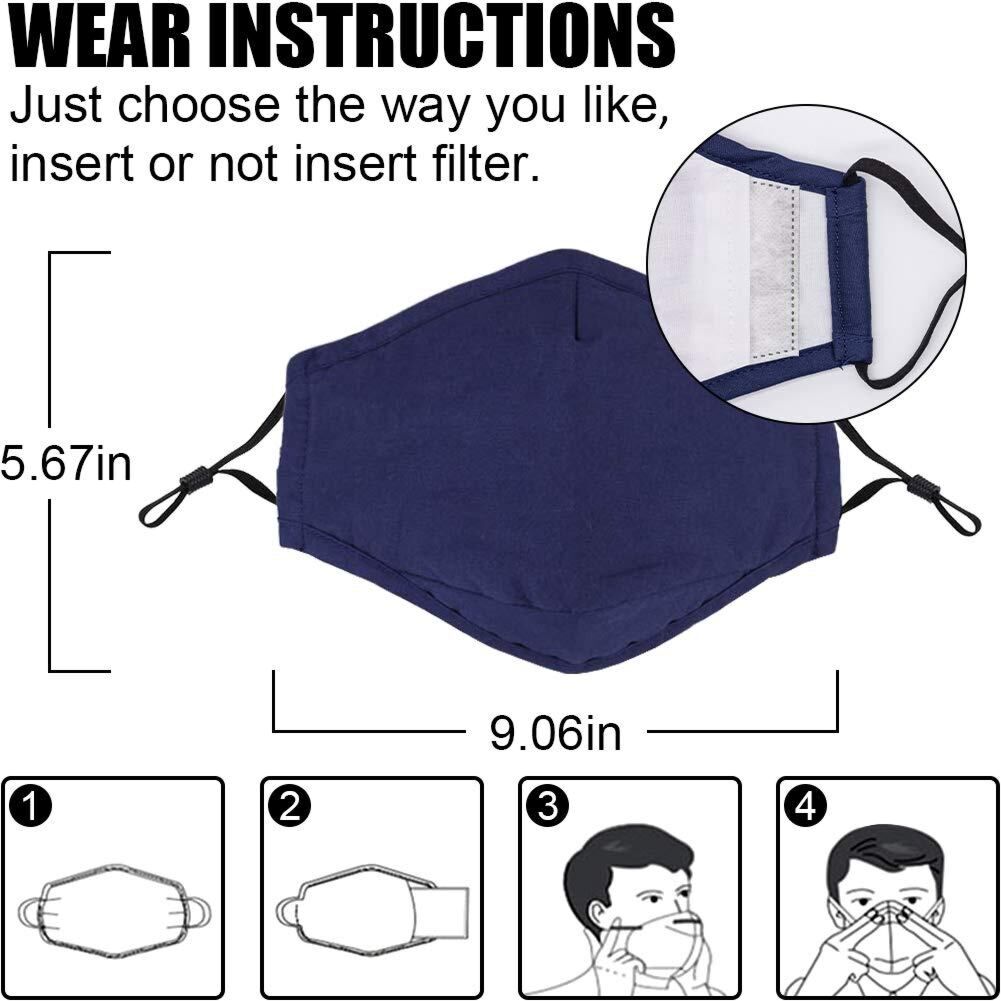 WEAR INSTRUCTIONS
Just choose the way you like, insert or not insert filter.

5.67in

9.06in

1

2

3

4