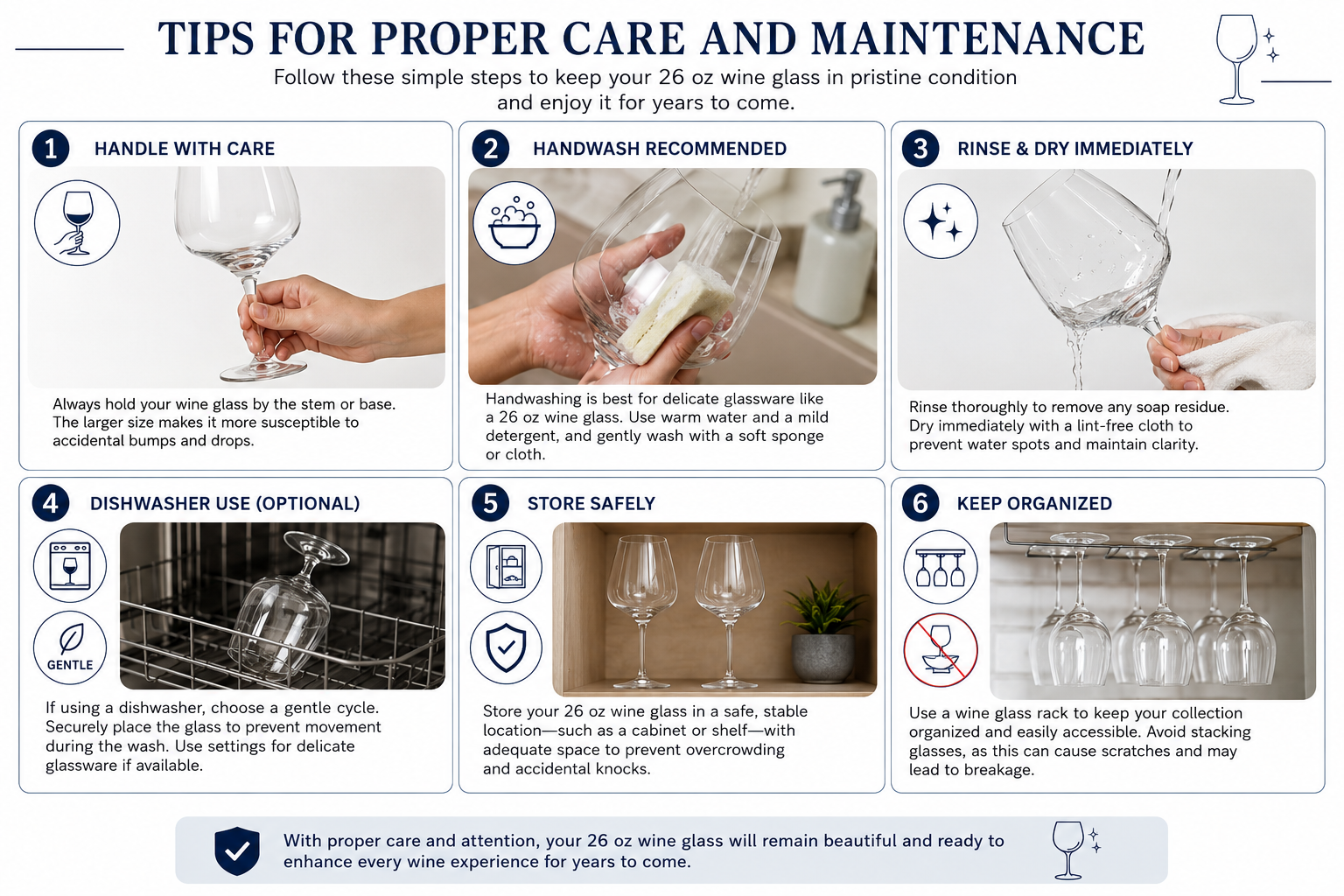 TIPS FOR PROPER CARE AND MAINTENANCE

Follow these simple steps to keep your 26 oz wine glass in pristine condition and enjoy it for years to come.

1 HANDLE WITH CARE

Always hold your wine glass by the stem or base. The larger size makes it more susceptible to accidental bumps and drops.

2 HANDWASH RECOMMENDED

Handwashing is best for delicate glassware like a 26 oz wine glass. Use warm water and a mild detergent, and gently wash with a soft sponge or cloth.

3 RINSE & DRY IMMEDIATELY

Rinse thoroughly to remove any soap residue. Dry immediately with a lint-free cloth to prevent water spots and maintain clarity.

4 DISHWASHER USE (OPTIONAL)

GENTLE

If using a dishwasher, choose a gentle cycle. Securely place the glass to prevent movement during the wash. Use settings for delicate glassware if available.

5 STORE SAFELY

Store your 26 oz wine glass in a safe, stable location—such as a cabinet or shelf—with adequate space to prevent overcrowding and accidental knocks.

6 KEEP ORGANIZED

Use a wine glass rack to keep your collection organized and easily accessible. Avoid stacking glasses, as this can cause scratches and may lead to breakage.

With proper care and attention, your 26 oz wine glass will remain beautiful and ready to enhance every wine experience for years to come.